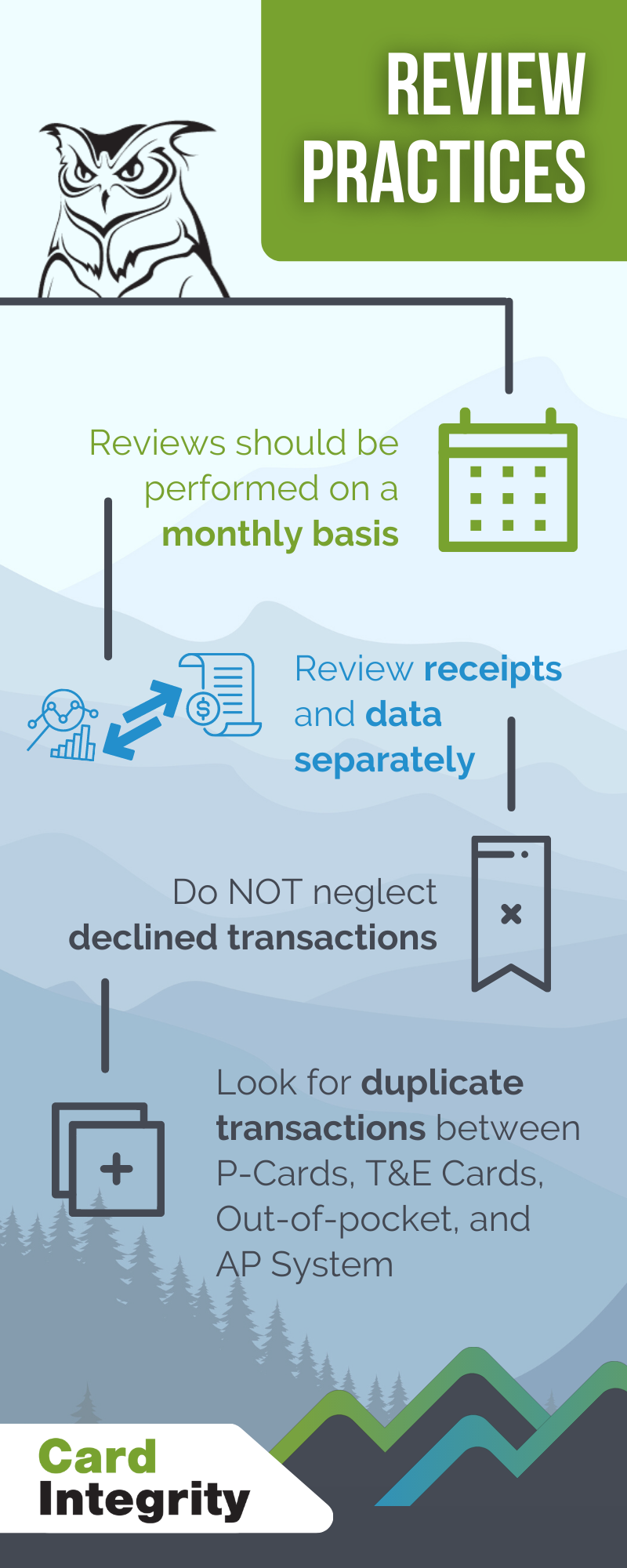 REVIEW PRACTICES

Reviews should be performed on a monthly basis

Review receipts and data separately

Do NOT neglect declined transactions

Look for duplicate transactions between P-Cards, T&E Cards, Out-of-pocket, and AP System

Card Integrity